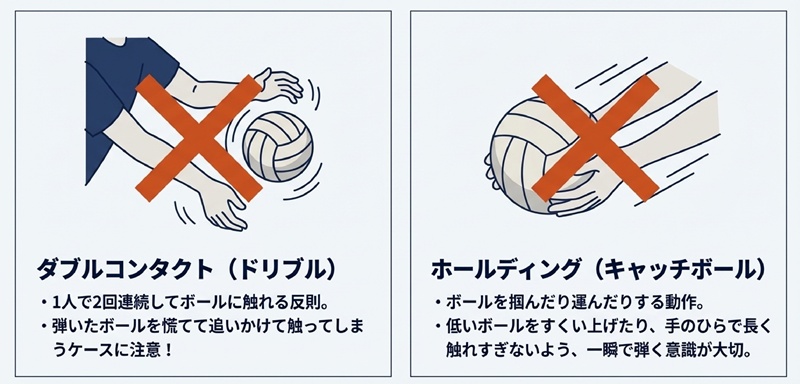 ダブルコンタクト（ドリブル）

・1人で2回連続してボールに触れる反則。
・弾いたボールを慌てて追いかけて触ってしまうケースに注意！

ホールディング（キャッチボール）

・ボールを掴んだり運んだりする動作。
・低いボールをすくい上げたり、手のひらで長く触れすぎないよう、一瞬で弾く意識が大切。